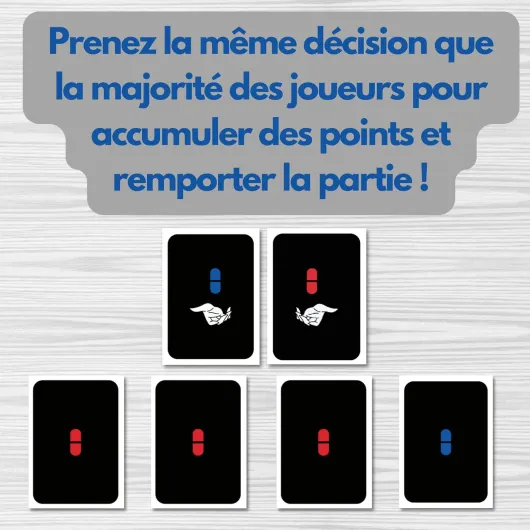 Prenez la même décision que la majorité des joueurs pour accumuler des points et remporter la partie !